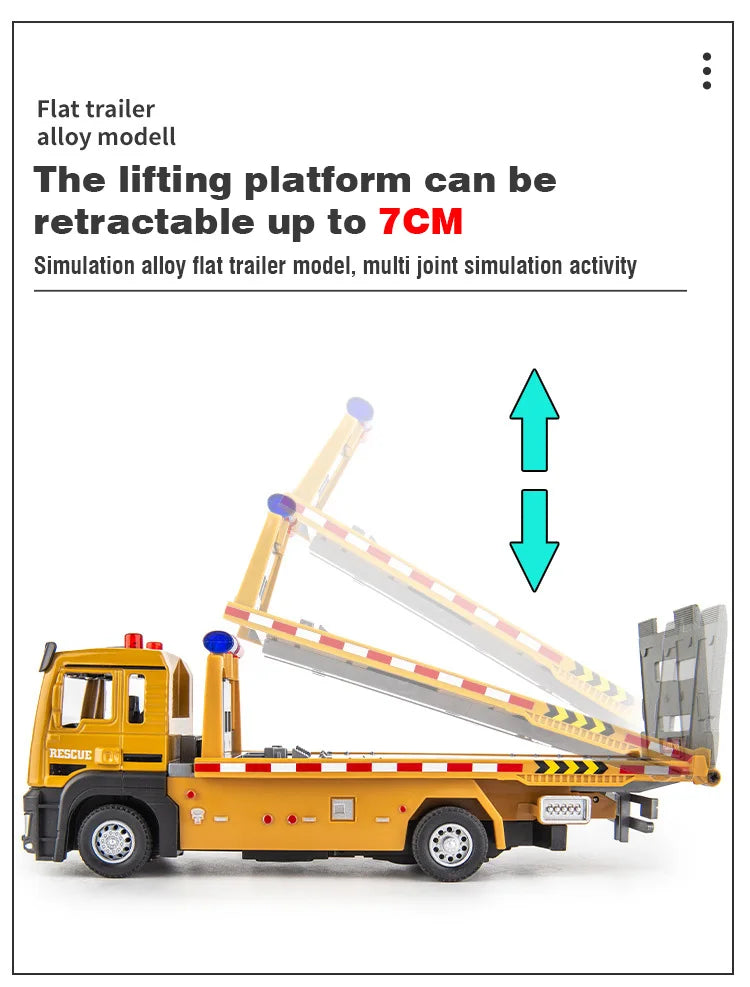 Flat trailer
alloy modell

The lifting platform can be retractable up to 7CM

Simulation alloy flat trailer model, multi joint simulation activity

RESCUE